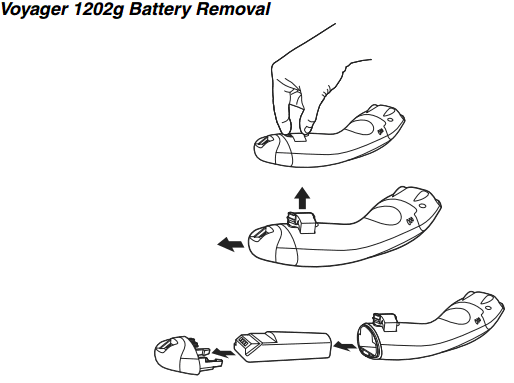 Voyager 1202g Battery Removal